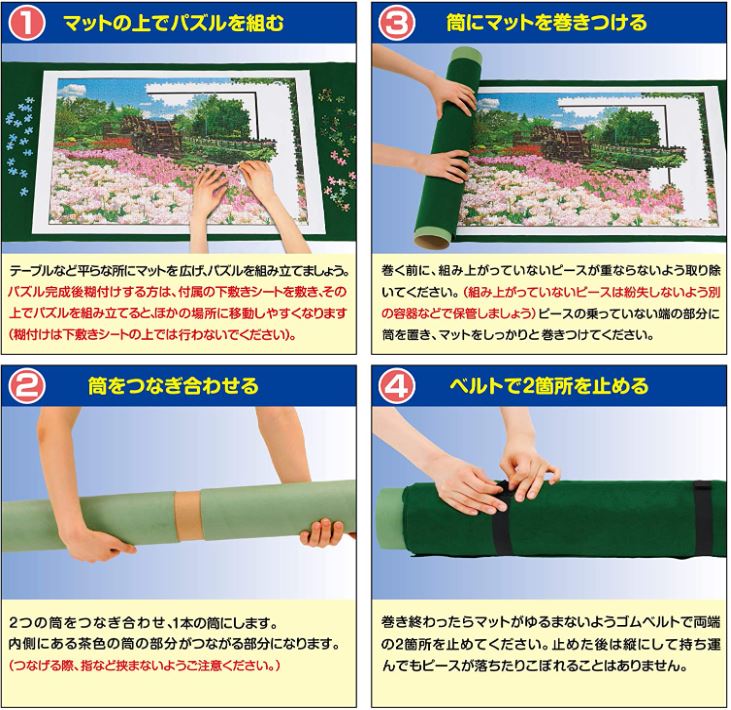 1 マットの上でパズルを組む

テーブルなど平らな所にマットを広げ、パズルを組み立てましょう。パズル完成後糊付けする方は、付属の下敷きシートを敷き、その上でパズルを組み立てると、ほかの場所に移動しやすくなります（糊付けは下敷きシートの上では行わないでください）。

2 筒をつなぎ合わせる

2つの筒をつなぎ合わせ、1本の筒にします。
内側にある茶色の筒の部分がつながる部分になります。
（つなげる際、指など挟まないようご注意ください。）

3 筒にマットを巻きつける

巻く前に、組み上がっていないピースが重ならないよう取り除いてください。（組み上がっていないピースは紛失しないよう別の容器などで保管しましょう）ピースの乗っていない端の部分に筒を置き、マットをしっかりと巻きつけてください。

4 ベルトで2箇所を止める

巻き終わったらマットがゆるまないようゴムベルトで両端の2箇所を止めてください。止めた後は縦にして持ち運んでもピースが落ちたりこぼれることはありません。